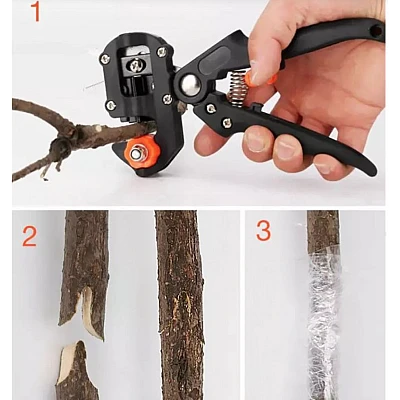 1

2

3