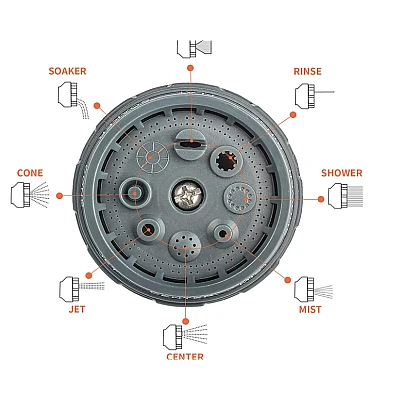 SOAKER
RINSE
CONE
SHOWER
JET
MIST
CENTER