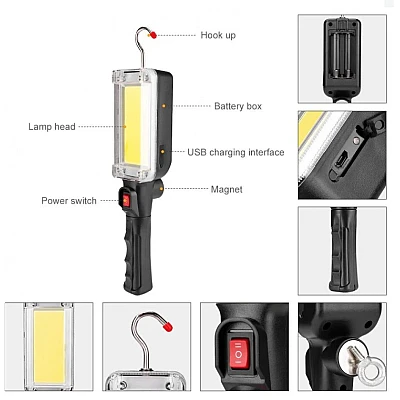 Hook up

Battery box

Lamp head

USB charging interface

Magnet

Power switch