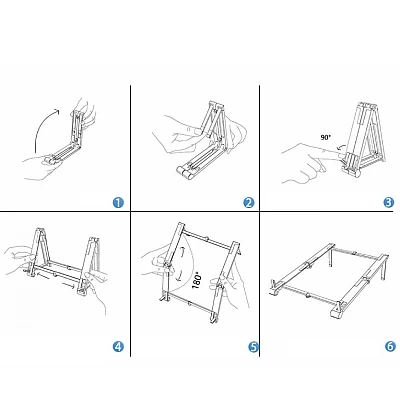 1

2

90°

3

4

180°

5

6