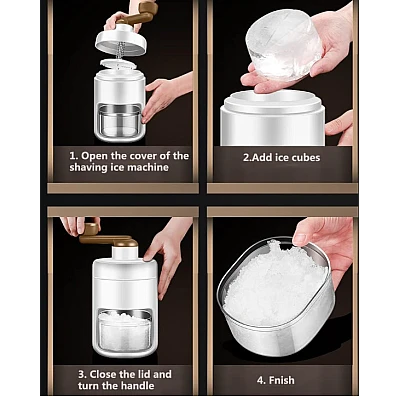 1. Open the cover of the shaving ice machine

2.Add ice cubes

3. Close the lid and turn the handle

4. Fnish