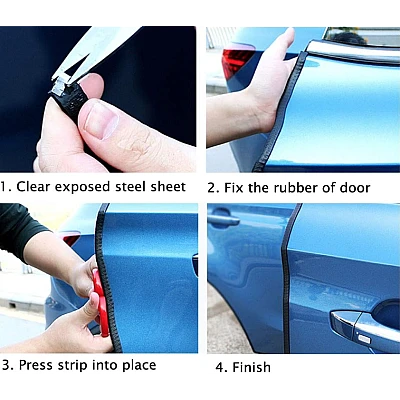 1. Clear exposed steel sheet

2. Fix the rubber of door

3. Press strip into place

4. Finish