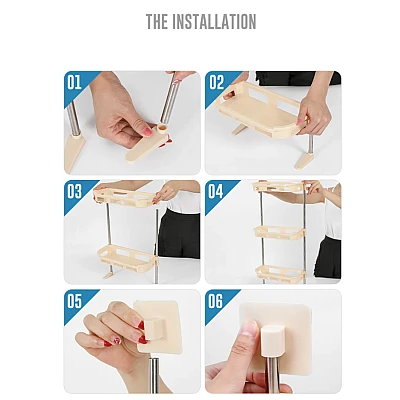 THE INSTALLATION

01

02

03

04

05

06