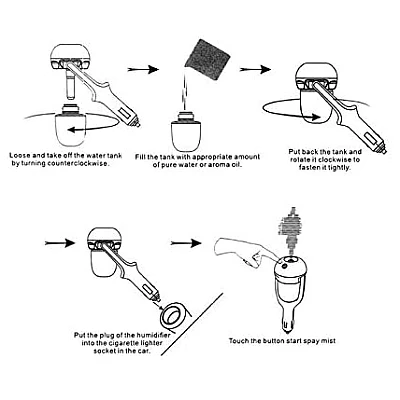 Loose and take off the water tank by turning counterclockwise.

Fill the tank with appropriate amount of pure water or aroma oil.

Put back the tank and rotate it clockwise to fasten it tightly.

Put the plug of the humidifier into the cigarette lighter socket in the car.

Touch the button start spay mist