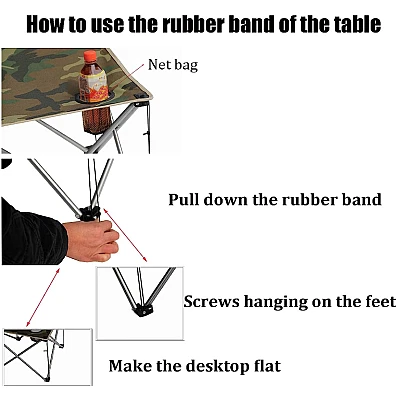 How to use the rubber band of the table

Net bag

Pull down the rubber band

Screws hanging on the feet

Make the desktop flat