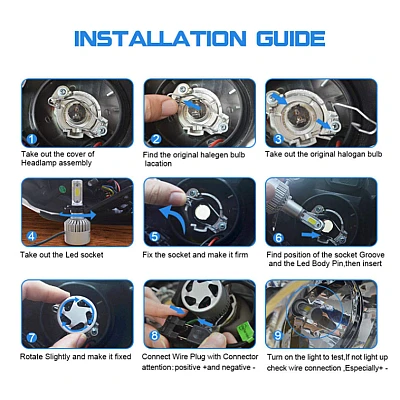 INSTALLATION GUIDE

1
Take out the cover of Headlamp assembly

2
Find the original halegen bulb lacation

3
Take out the original halogan bulb

4
Take out the Led socket

5
Fix the socket and make it firm

6
Find position of the socket Groove and the Led Body Pin,then insert

7
Rotate Slightly and make it fixed

8
Connect Wire Plug with Connector attention: positive +and negative -

9
Turn on the light to test,If not light up check wire connection ,Especially+ -