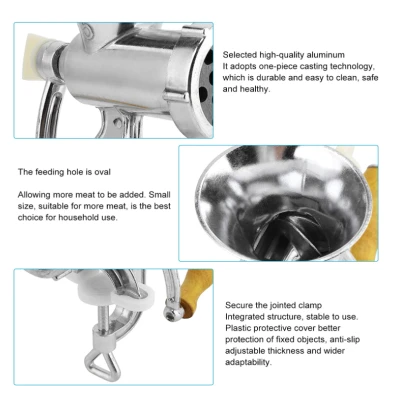 Selected high-quality aluminum
It adopts one-piece casting technology, which is durable and easy to clean, safe and healthy.

The feeding hole is oval

Allowing more meat to be added. Small size, suitable for more meat, is the best choice for household use.

Secure the jointed clamp
Integrated structure, stable to use. Plastic protective cover better protection of fixed objects, anti-slip adjustable thickness and wider adaptability.