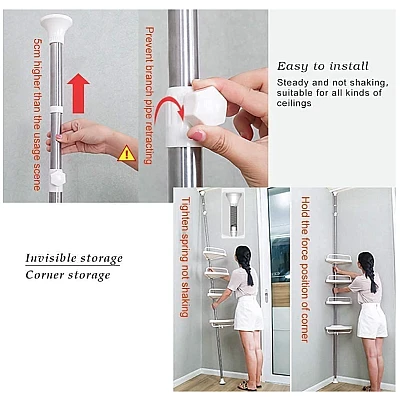 5cm higher than the usage scene

Prevent branch pipe retracting

Easy to install

Steady and not shaking, suitable for all kinds of ceilings

Invisible storage
Corner storage

Tighten spring not shaking

Hold the force position of corner