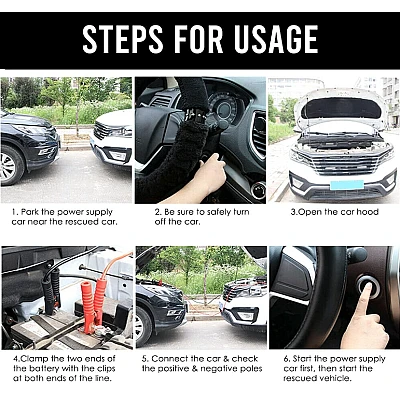 STEPS FOR USAGE

1. Park the power supply car near the rescued car.

2. Be sure to safely turn off the car.

3.Open the car hood

4.Clamp the two ends of the battery with the clips at both ends of the line.

5. Connect the car & check the positive & negative poles

6. Start the power supply car first, then start the rescued vehicle.