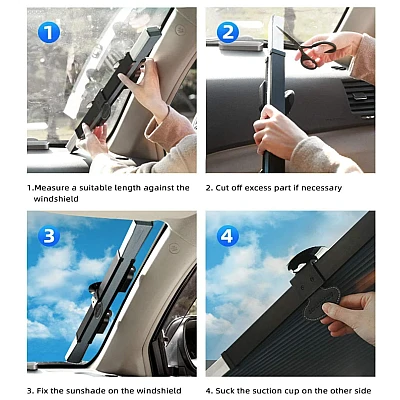 1

2

1.Measure a suitable length against the windshield

2. Cut off excess part if necessary

3

4

3. Fix the sunshade on the windshield

4. Suck the suction cup on the other side