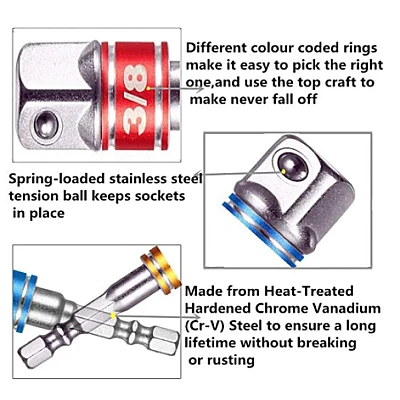 3/8

Different colour coded rings make it easy to pick the right one,and use the top craft to make never fall off

Spring-loaded stainless steel tension ball keeps sockets in place

Made from Heat-Treated Hardened Chrome Vanadium (Cr-V) Steel to ensure a long lifetime without breaking or rusting