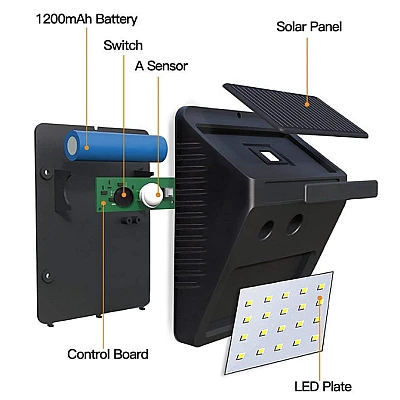 1200mAh Battery

Switch

A Sensor

Solar Panel

Control Board

LED Plate