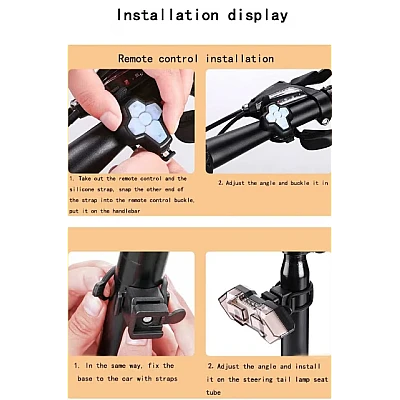 Installation display

Remote control installation

1. Take out the remote control and the silicone strap, snap the other end of the strap into the remote control buckle, put it on the handlebar

2. Adjust the angle and buckle it in

1. In the same way, fix the base to the car with straps

2. Adjust the angle and install it on the steering tail lamp seat tube