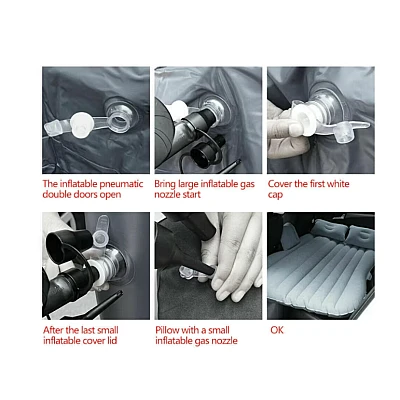 The inflatable pneumatic double doors open

Bring large inflatable gas nozzle start

Cover the first white cap

After the last small inflatable cover lid

Pillow with a small inflatable gas nozzle

OK