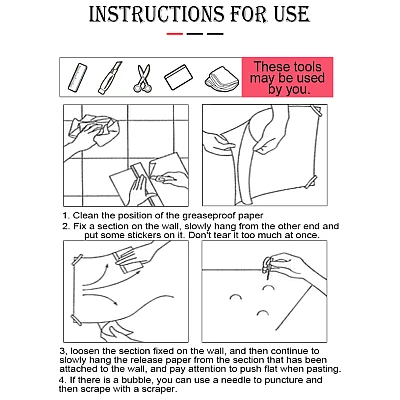 INSTRUCTIONS FOR USE

These tools may be used by you.

1. Clean the position of the greaseproof paper
2. Fix a section on the wall, slowly hang from the other end and put some stickers on it. Don't tear it too much at once.

3, loosen the section fixed on the wall, and then continue to slowly hang the release paper from the section that has been attached to the wall, and pay attention to push flat when pasting.
4. If there is a bubble, you can use a needle to puncture and then scrape with a scraper.