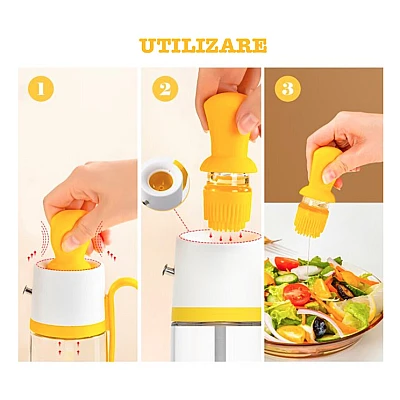 UTILIZARE

1

2

3