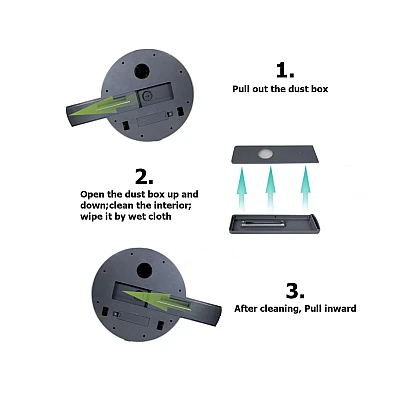 1.
Pull out the dust box

2.
Open the dust box up and down;clean the interior; wipe it by wet cloth

3.
After cleaning, Pull inward