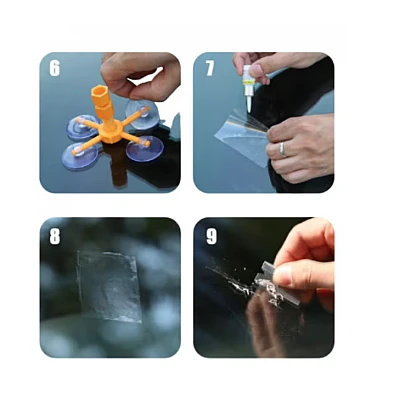 6

7

8

9