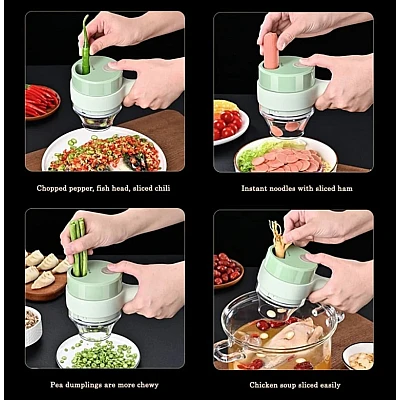 Chopped pepper, fish head, sliced chili

Instant noodles with sliced ham

Pea dumplings are more chewy

Chicken soup sliced easily