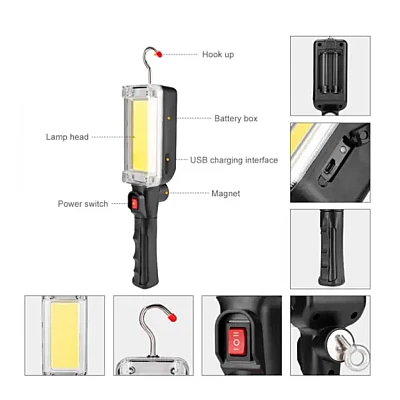 Hook up

Battery box

Lamp head

USB charging interface

Magnet

Power switch