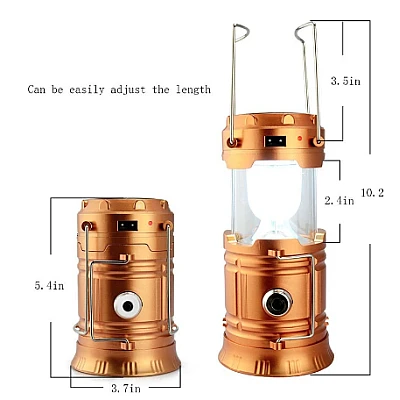 Can be easily adjust the length

3.5in

2.4in

10.2

5.4in

3.7in