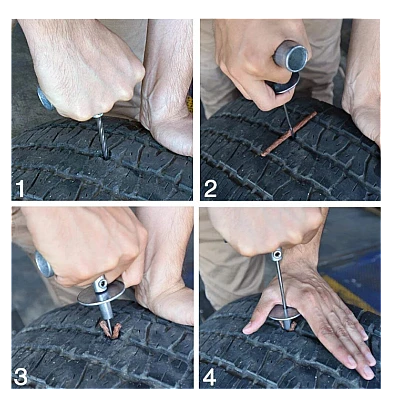 1

2

3

4