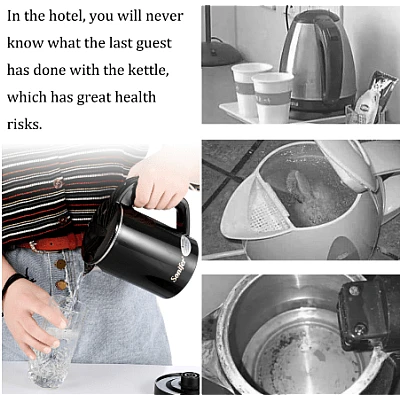 In the hotel, you will never know what the last guest has done with the kettle, which has great health risks.

Sonifer