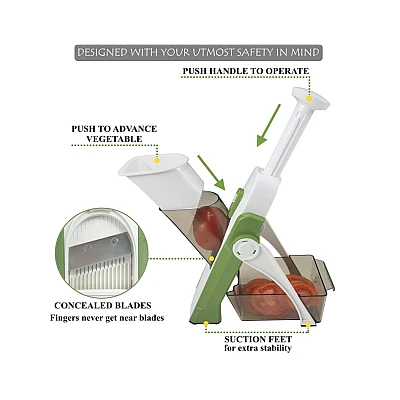 DESIGNED WITH YOUR UTMOST SAFETY IN MIND

PUSH HANDLE TO OPERATE

PUSH TO ADVANCE VEGETABLE

CONCEALED BLADES
Fingers never get near blades

SUCTION FEET
for extra stability