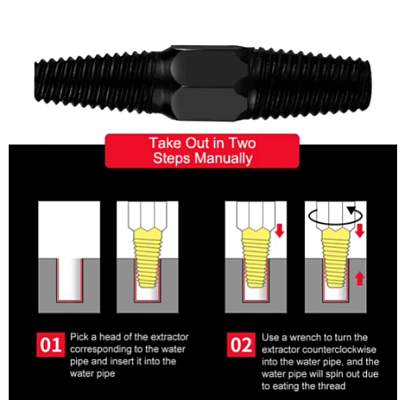 Take Out in Two Steps Manually

01 Pick a head of the extractor corresponding to the water pipe and insert it into the water pipe

02 Use a wrench to turn the extractor counterclockwise into the water pipe, and the water pipe will spin out due to eating the thread