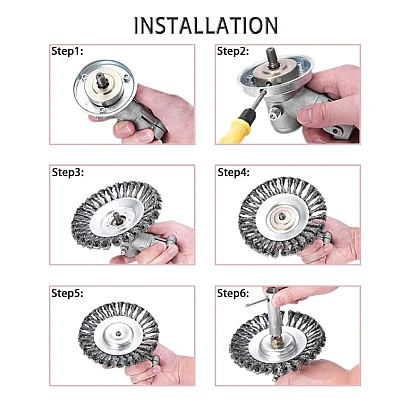 INSTALLATION

Step1:

Step2:

Step3:

Step4:

Step5:

Step6: