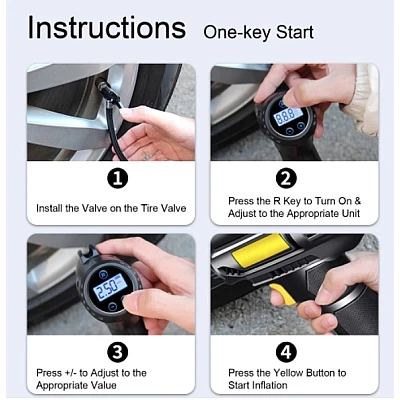 Instructions One-key Start

888

1

Install the Valve on the Tire Valve

2

Press the R Key to Turn On & Adjust to the Appropriate Unit

2.50

3

Press +/- to Adjust to the Appropriate Value

4

Press the Yellow Button to Start Inflation