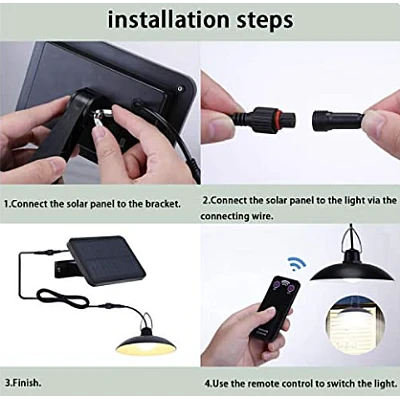 installation steps

1.Connect the solar panel to the bracket.

2.Connect the solar panel to the light via the connecting wire.

3.Finish.

4.Use the remote control to switch the light.