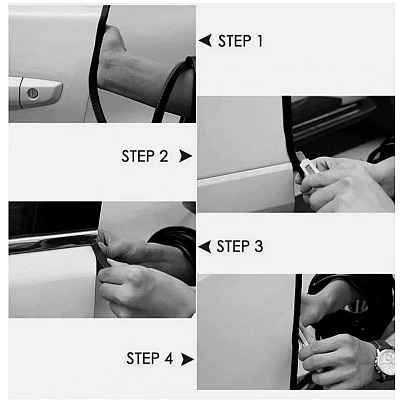 STEP 1

STEP 2

STEP 3

STEP 4