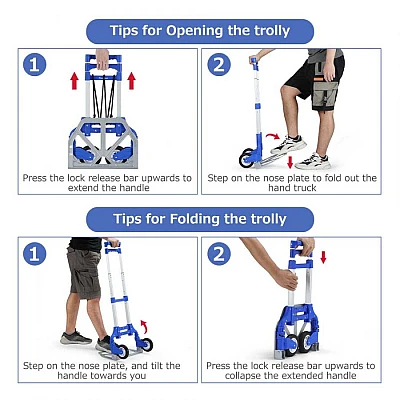 Tips for Opening the trolly

1

Press the lock release bar upwards to extend the handle

2

Step on the nose plate to fold out the hand truck

Tips for Folding the trolly

1

Step on the nose plate, and tilt the handle towards you

2

Press the lock release bar upwards to collapse the extended handle