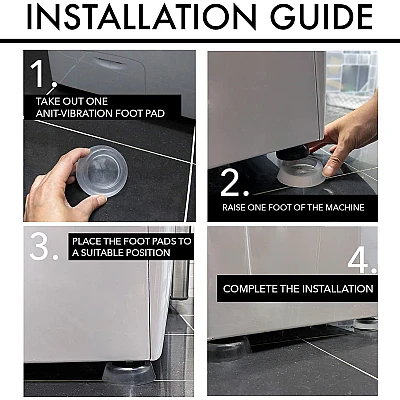 INSTALLATION GUIDE

1.
TAKE OUT ONE
ANIT-VIBRATION FOOT PAD

2.
RAISE ONE FOOT OF THE MACHINE

3.
PLACE THE FOOT PADS TO
A SUITABLE POSITION

4.
COMPLETE THE INSTALLATION