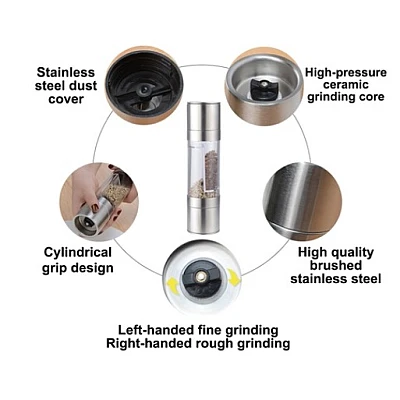 Stainless steel dust cover

High-pressure ceramic grinding core

Cylindrical grip design

High quality brushed stainless steel

Left-handed fine grinding
Right-handed rough grinding