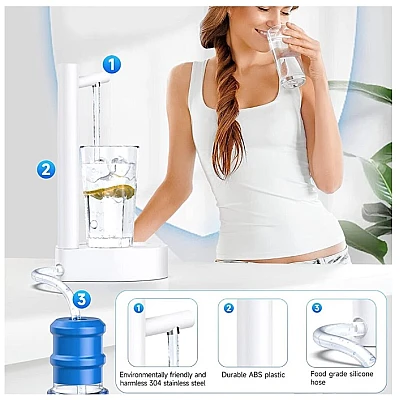 1

2

3

1

Environmentally friendly and harmless 304 stainless steel

2

Durable ABS plastic

3

Food grade silicone hose