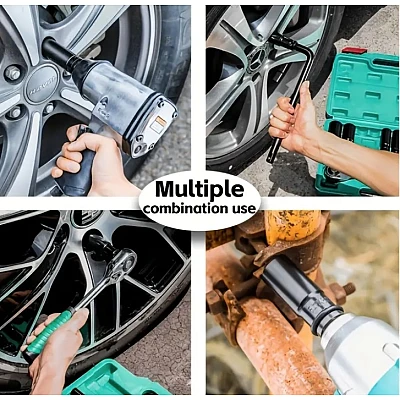 Multiple
combination use