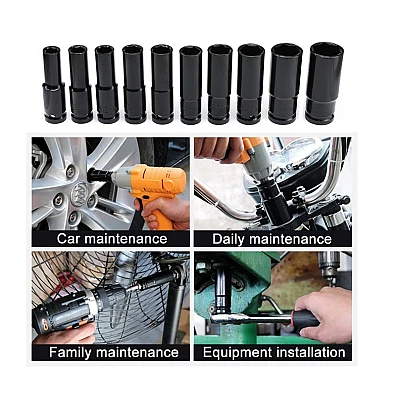 Car maintenance

Daily maintenance

Family maintenance

Equipment installation