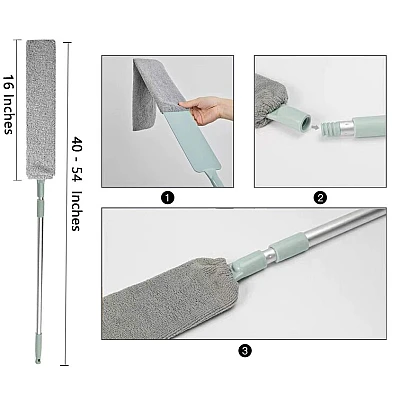 16 Inches

40 - 54 Inches

1

2

3