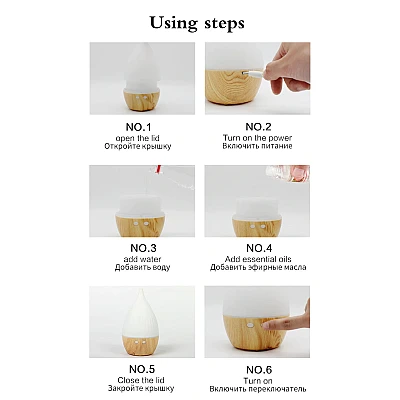 Using steps

NO.1
open the lid
Откройте крышку

NO.2
Turn on the power
Включить питание

NO.3
add water
Добавить воду

NO.4
Add essential oils
Добавить эфирные масла

NO.5
Close the lid
Закройте крышку

NO.6
Turn on
Включить переключатель