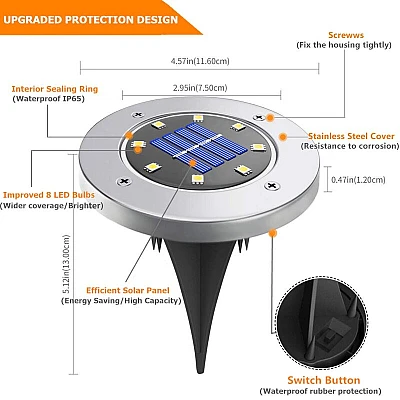 UPGRADED PROTECTION DESIGN

Screwws
(Fix the housing tightly)

4.57in(11.60cm)

Interior Sealing Ring
(Waterproof IP65)

2.95in(7.50cm)

Stainless Steel Cover
(Resistance to corrosion)

0.47in(1.20cm)

Improved 8 LED Bulbs
(Wider coverage/Brighter)

5.12in(13.00cm)

Efficient Solar Panel
(Energy Saving/High Capacity)

Switch Button
(Waterproof rubber protection)