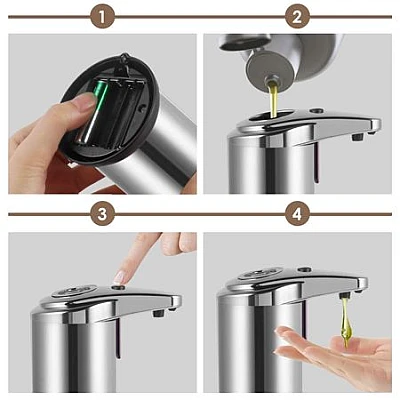 1
2
3
4