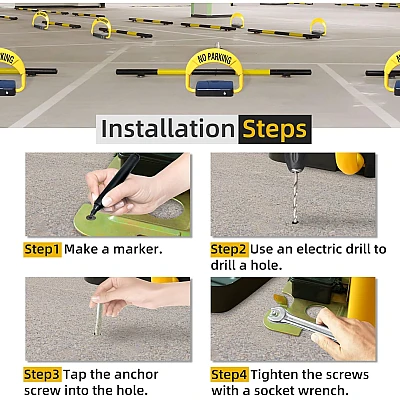 NO PARKING

Installation Steps

Step1 Make a marker.

Step2 Use an electric drill to drill a hole.

Step3 Tap the anchor screw into the hole.

Step4 Tighten the screws with a socket wrench.