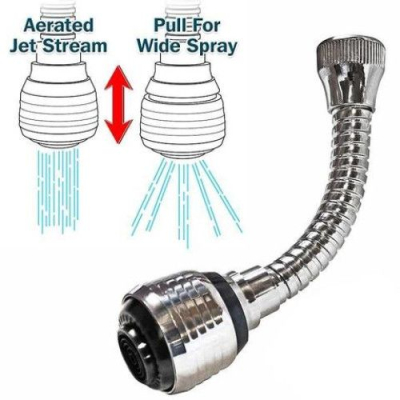 Aerated Jet Stream

Pull For Wide Spray