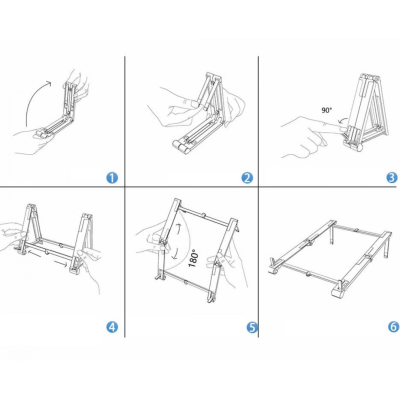 1

2

90°

3

4

180°

5

6