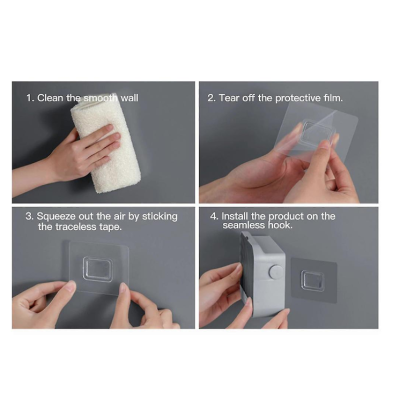 1. Clean the smooth wall

2. Tear off the protective film.

3. Squeeze out the air by sticking the traceless tape.

4. Install the product on the seamless hook.