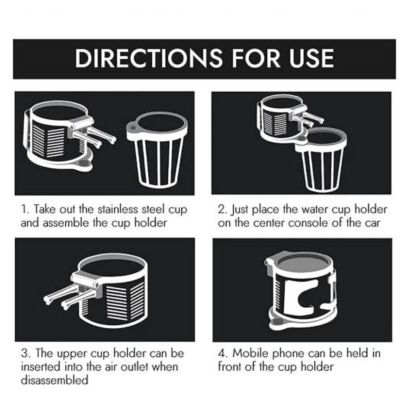 DIRECTIONS FOR USE

1. Take out the stainless steel cup and assemble the cup holder

2. Just place the water cup holder on the center console of the car

3. The upper cup holder can be inserted into the air outlet when disassembled

4. Mobile phone can be held in front of the cup holder