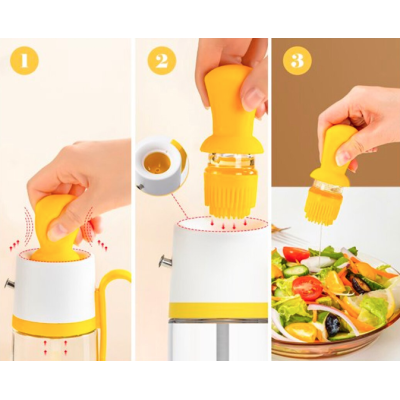 1

2

3