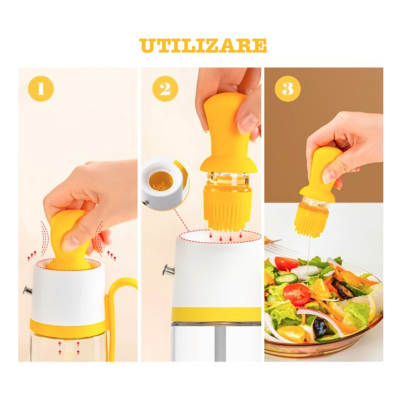 UTILIZARE

1

2

3